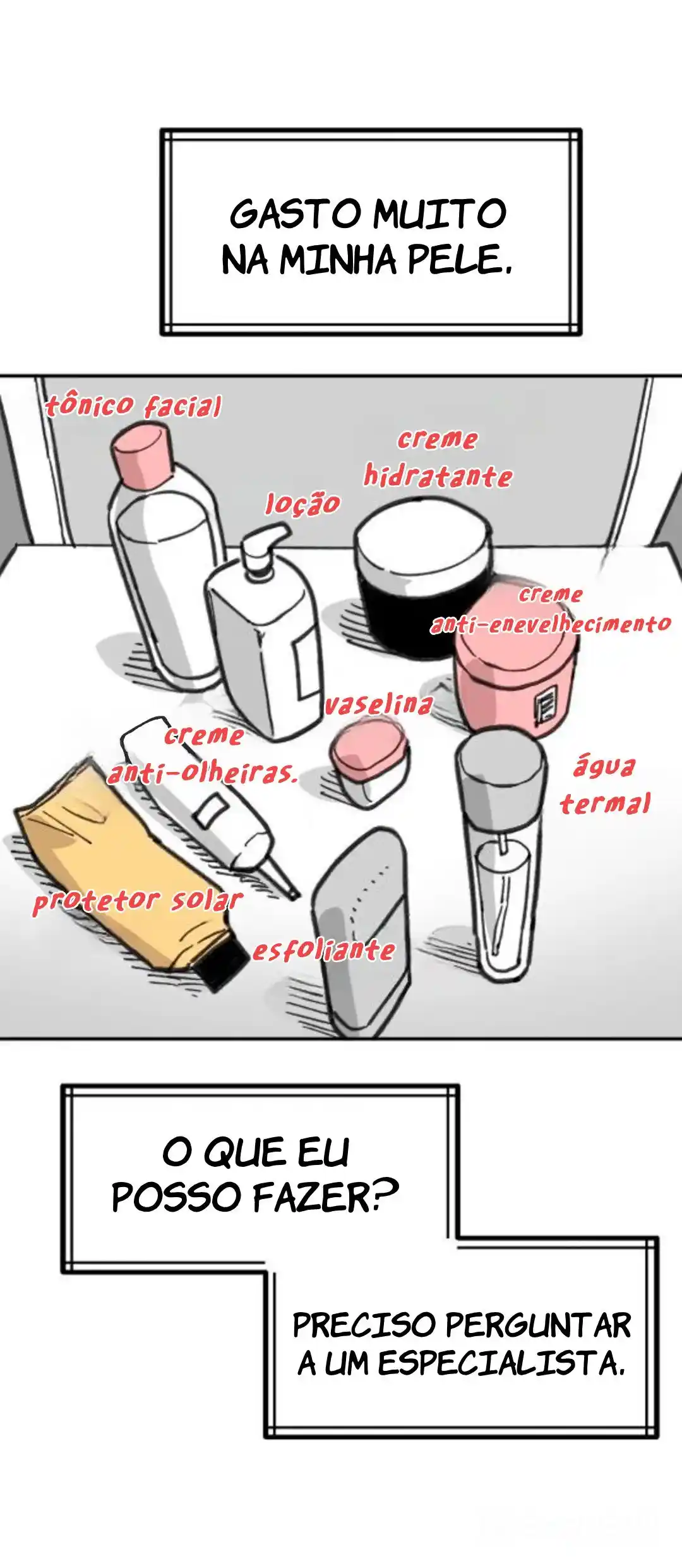 GASTO MUITO NA MINHA PELE.

tônico facial

creme hidratante

loção

creme anti-enevelhecimento

vaselina

creme anti-olheiras.

água termal

protetor solar

esfoliante

O QUE EU POSSO FAZER?

PRECISO PERGUNTAR A UM ESPECIALISTA.